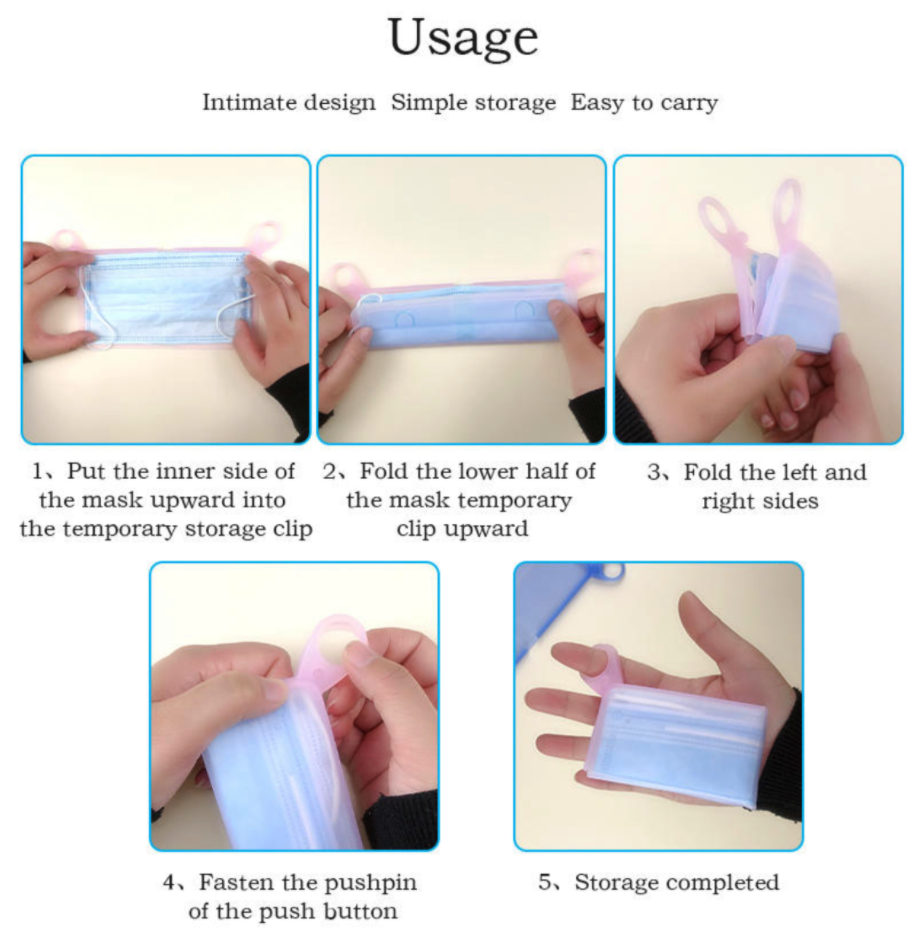 Usage

Intimate design  Simple storage  Easy to carry

1、Put the inner side of the mask upward into the temporary storage clip

2、Fold the lower half of the mask temporary clip upward

3、Fold the left and right sides

4、Fasten the pushpin of the push button

5、Storage completed