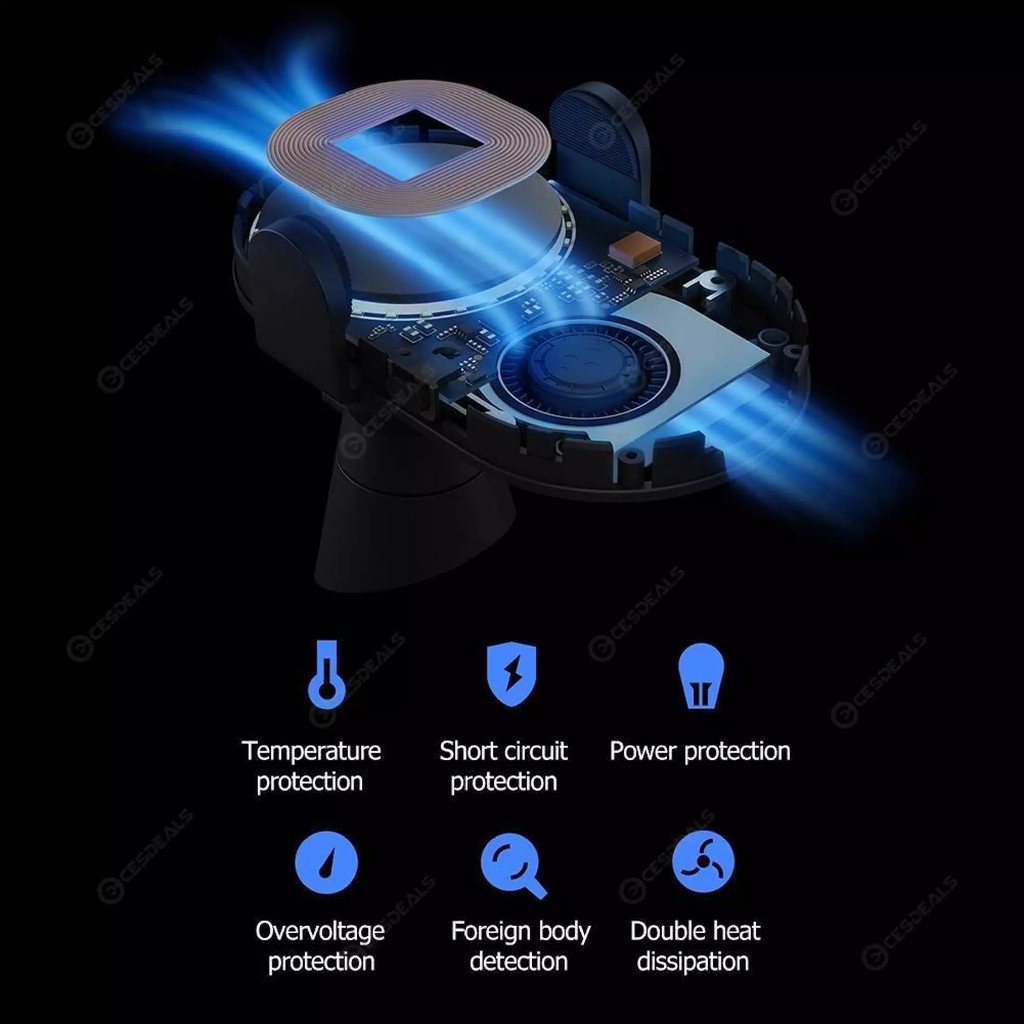 CESDEALS

Temperature protection

Short circuit protection

Power protection

Overvoltage protection

Foreign body detection

Double heat dissipation